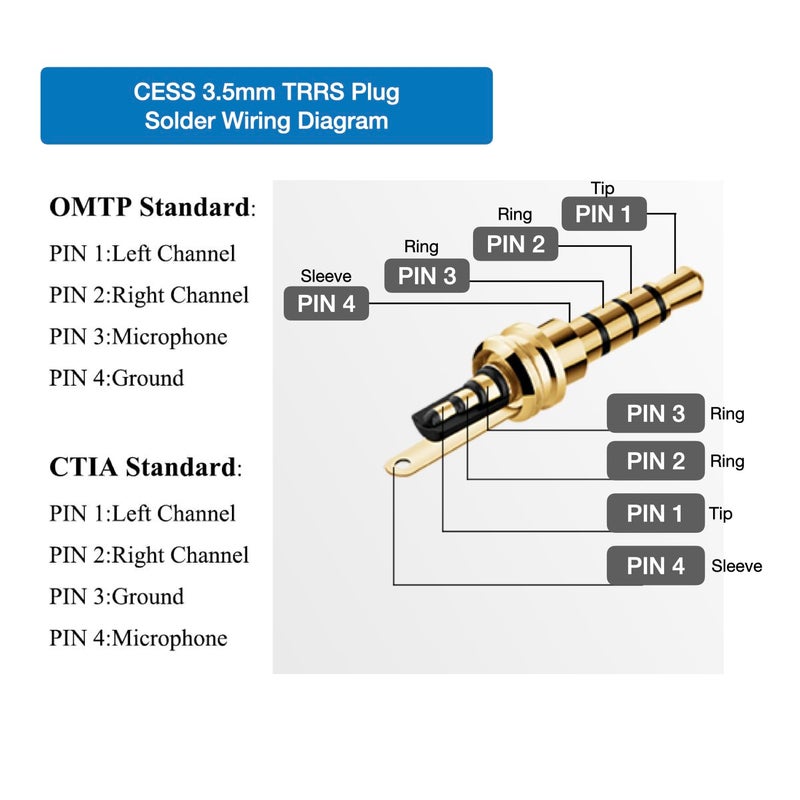 CESS 3.5mm TRRS Plug
Solder Wiring Diagram

OMTP Standard:
PIN 1:Left Channel
PIN 2:Right Channel
PIN 3:Microphone
PIN 4:Ground

CTIA Standard:
PIN 1:Left Channel
PIN 2:Right Channel
PIN 3:Ground
PIN 4:Microphone

Tip
PIN 1
Ring
PIN 2
Ring
PIN 3
Sleeve
PIN 4

PIN 3 Ring
PIN 2 Ring
PIN 1 Tip
PIN 4 Sleeve